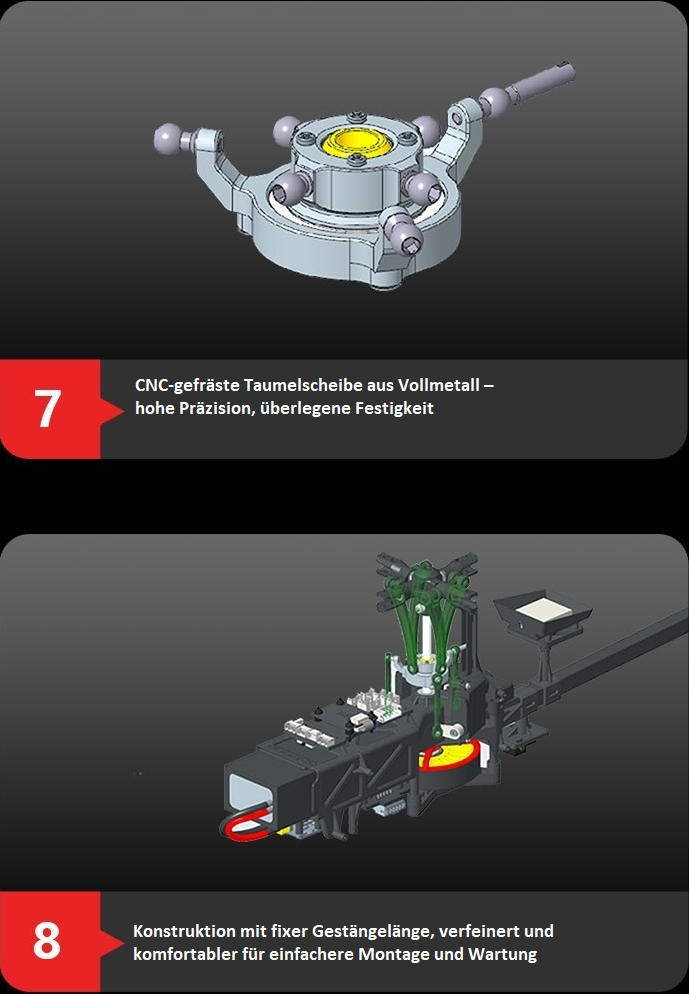 7

CNC-gefräste Taumelscheibe aus Vollmetall – hohe Präzision, überlegene Festigkeit

8

Konstruktion mit fixer Gestängelänge, verfeinert und komfortabler für einfachere Montage und Wartung