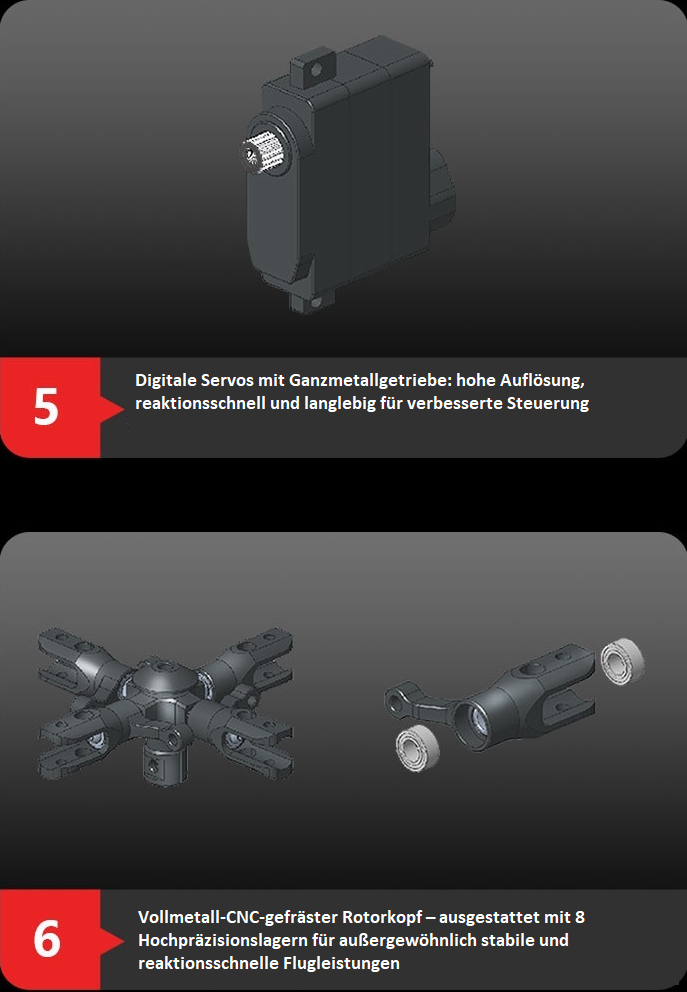 5

Digitale Servos mit Ganzmetallgetriebe: hohe Auflösung, reaktionsschnell und langlebig für verbesserte Steuerung

6

Vollmetall-CNC-gefräster Rotorkopf – ausgestattet mit 8 Hochpräzisionslagern für außergewöhnlich stabile und reaktionsschnelle Flugleistungen