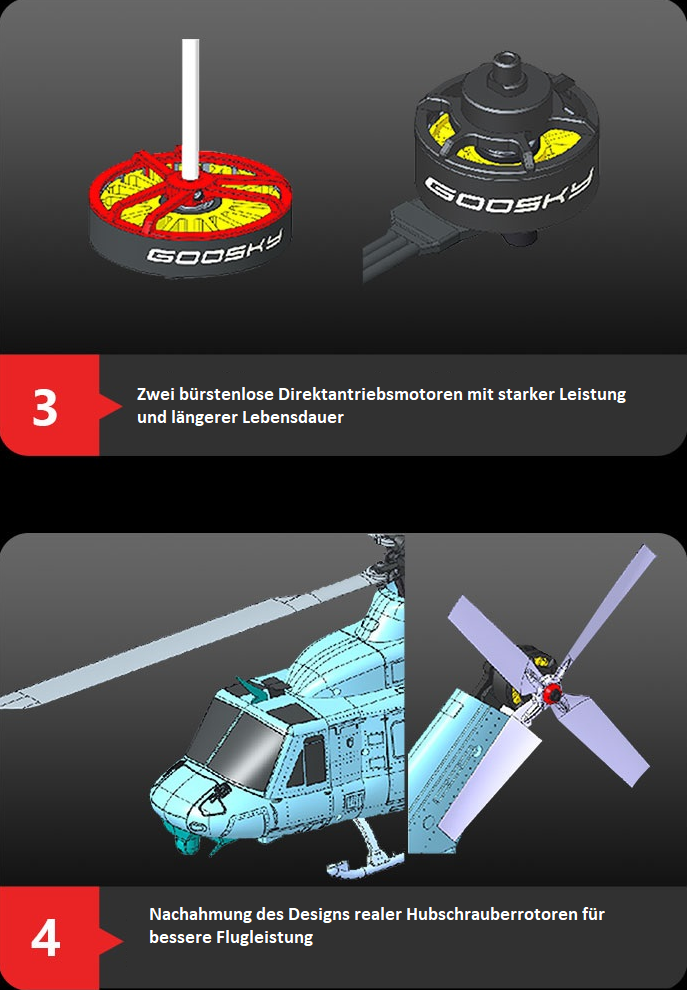 GOOSKY

GOOSKY

3

Zwei bürstenlose Direktantriebsmotoren mit starker Leistung und längerer Lebensdauer

4

Nachahmung des Designs realer Hubschrauberrotoren für bessere Flugleistung