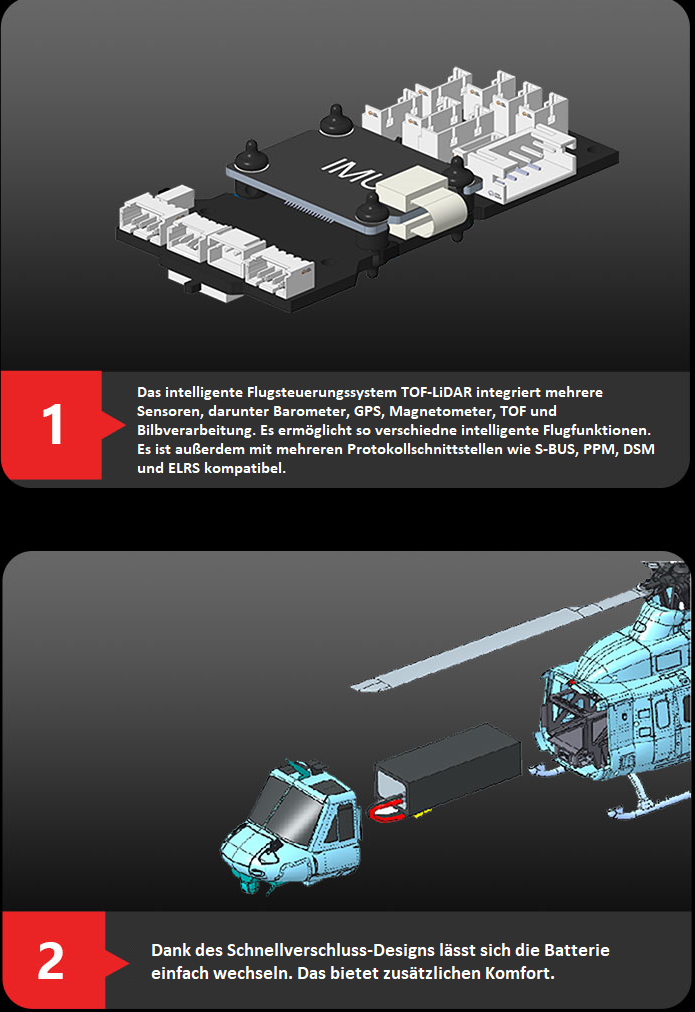 IMU

1

Das intelligente Flugsteuerungssystem TOF-LiDAR integriert mehrere Sensoren, darunter Barometer, GPS, Magnetometer, TOF und Bilbverarbeitung. Es ermöglicht so verschiedne intelligente Flugfunktionen. Es ist außerdem mit mehreren Protokollschnittstellen wie S-BUS, PPM, DSM und ELRS kompatibel.

2

Dank des Schnellverschluss-Designs lässt sich die Batterie einfach wechseln. Das bietet zusätzlichen Komfort.