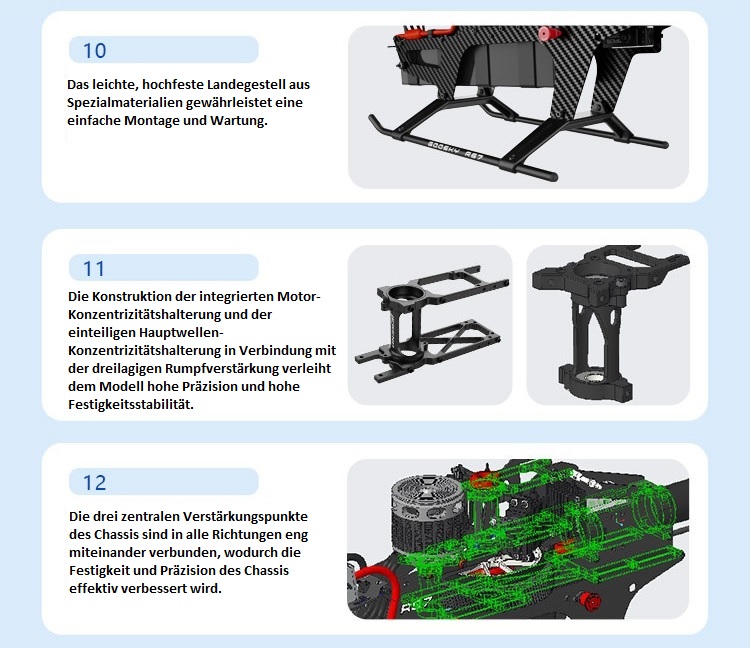 10

Das leichte, hochfeste Landegestell aus Spezialmaterialien gewährleistet eine einfache Montage und Wartung.

GOOSKY RS7

11

Die Konstruktion der integrierten Motor-Konzentrizitätshalterung und der einteiligen Hauptwellen-Konzentrizitätshalterung in Verbindung mit der dreilagigen Rumpfverstärkung verleiht dem Modell hohe Präzision und hohe Festigkeitsstabilität.

12

Die drei zentralen Verstärkungspunkte des Chassis sind in alle Richtungen eng miteinander verbunden, wodurch die Festigkeit und Präzision des Chassis effektiv verbessert wird.

RS7